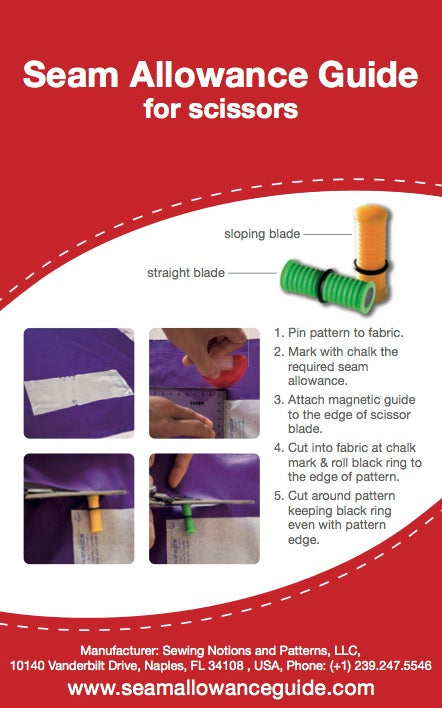 Seam Allowance Guide
for scissors

sloping blade

straight blade

1. Pin pattern to fabric.
2. Mark with chalk the required seam allowance.
3. Attach magnetic guide to the edge of scissor blade.
4. Cut into fabric at chalk mark & roll black ring to the edge of pattern.
5. Cut around pattern keeping black ring even with pattern edge.

Manufacturer: Sewing Notions and Patterns, LLC,
10140 Vanderbilt Drive, Naples, FL 34108 , USA, Phone: (+1) 239.247.5546
www.seamallowanceguide.com